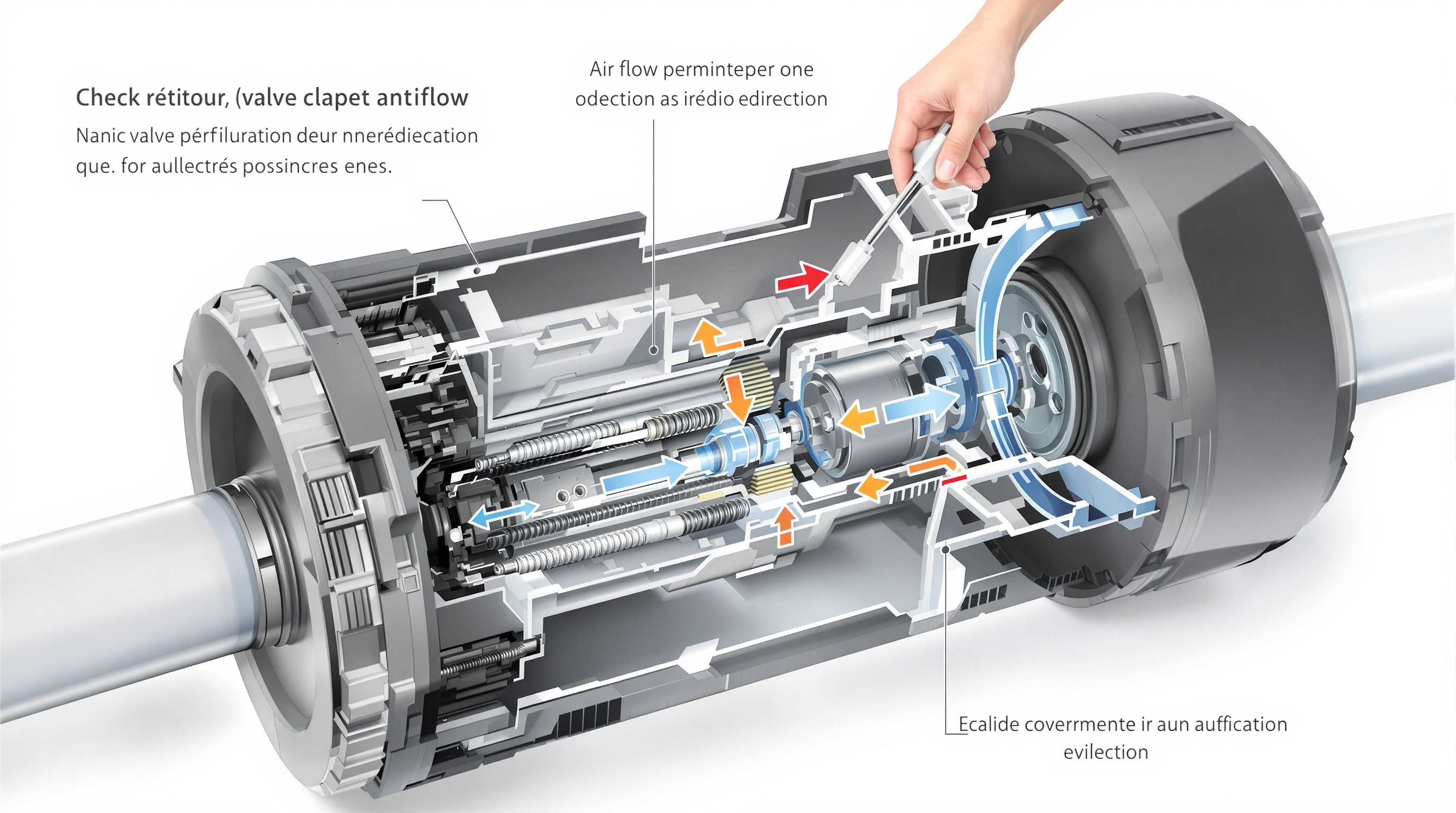 Check rétitour, (valve clapet antiflow

Nanic valve pérfiluration deur nnerédiecation que. for aullectrés possincres enes.

Air flow perminteper one odection as irédio edirection

Ecalide coverrmente ir aun auffication evilection